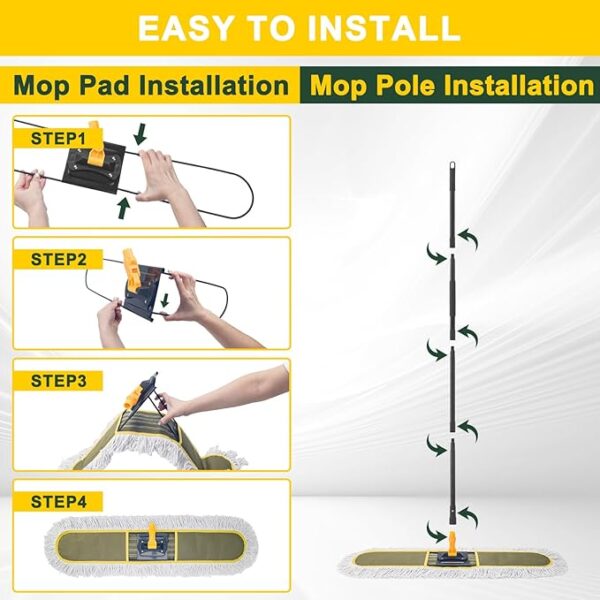 EASY TO INSTALL

Mop Pad Installation

STEP1

STEP2

STEP3

STEP4

Mop Pole Installation